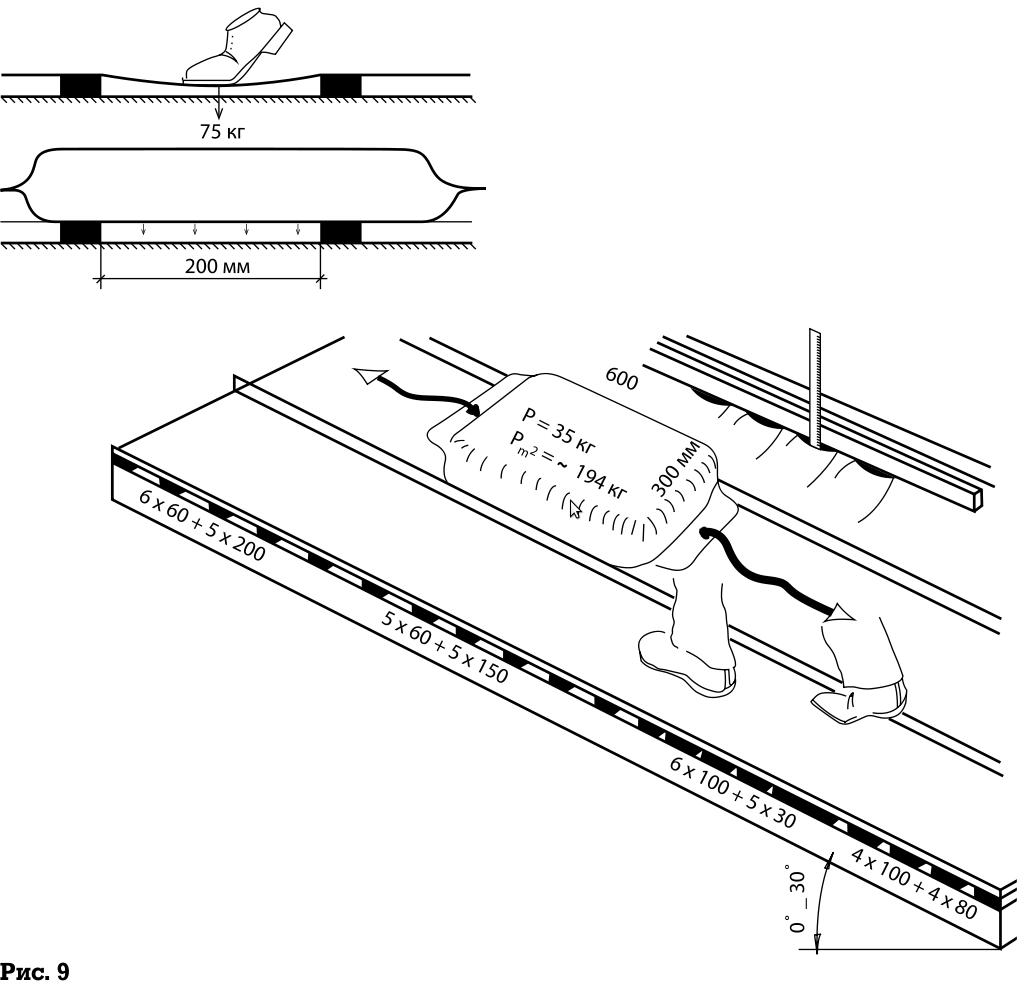 75 кг

200 мм

600

P = 35 кг
$P_{m^2}$ = ~ 194 кг

300 мм

6 x 60 + 5 x 200

5 x 60 + 5 x 150

6 x 100 + 5 x 30

4 x 100 + 4 x 80

0° _ 30°

Рис. 9